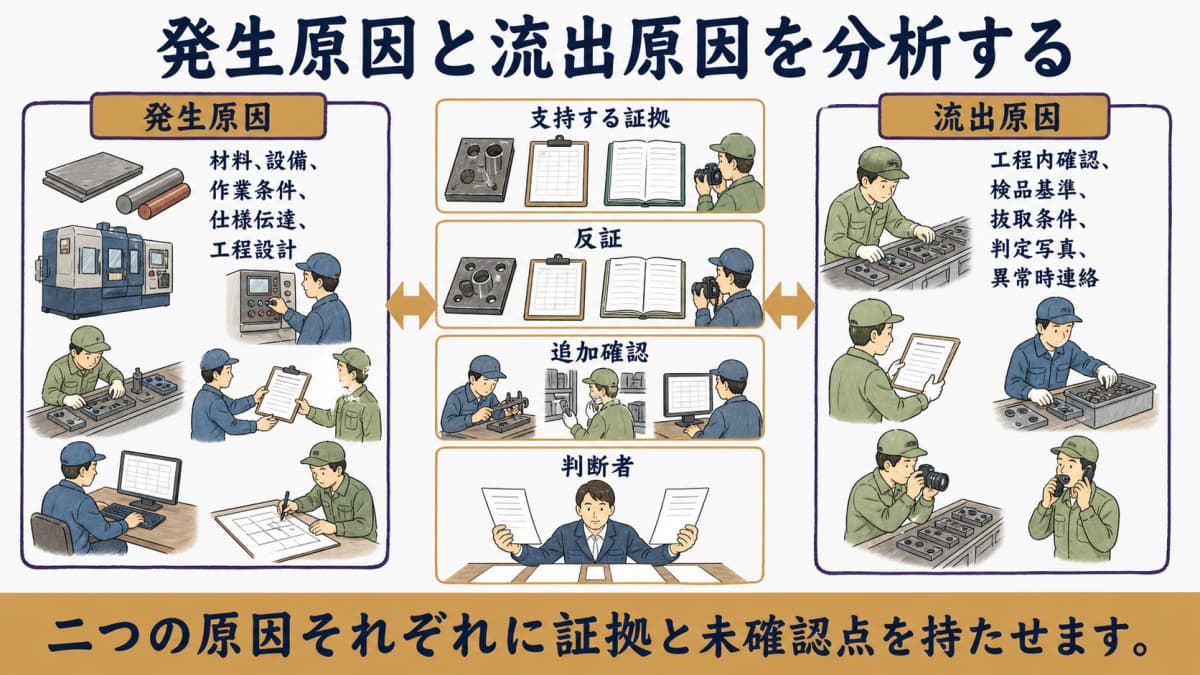 発生原因と流出原因を分析する

発生原因

材料、設備、作業条件、仕様伝達、工程設計

支持する証拠

反証

追加確認

判断者

流出原因

工程内確認、検品基準、抜取条件、判定写真、異常時連絡

二つの原因それぞれに証拠と未確認点を持たせます。