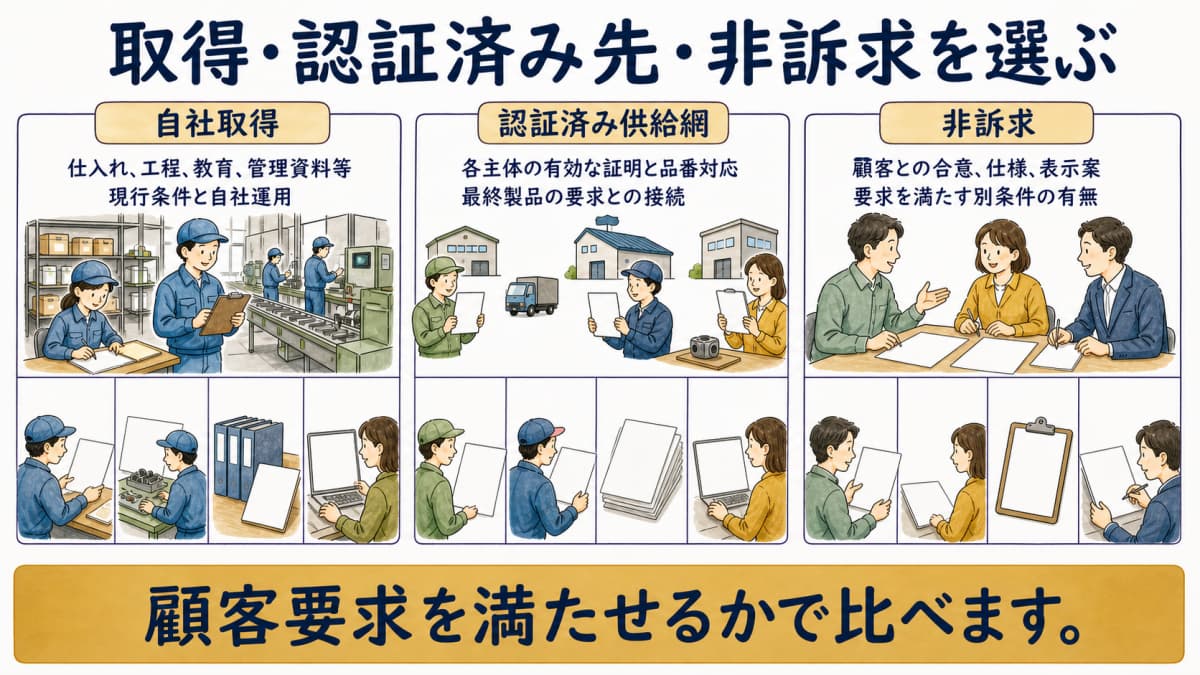 取得・認証済み先・非訴求を選ぶ

自社取得

仕入れ、工程、教育、管理資料等
現行条件と自社運用

認証済み供給網

各主体の有効な証明と品番対応
最終製品の要求との接続

非訴求

顧客との合意、仕様、表示案
要求を満たす別条件の有無

顧客要求を満たせるかで比べます。