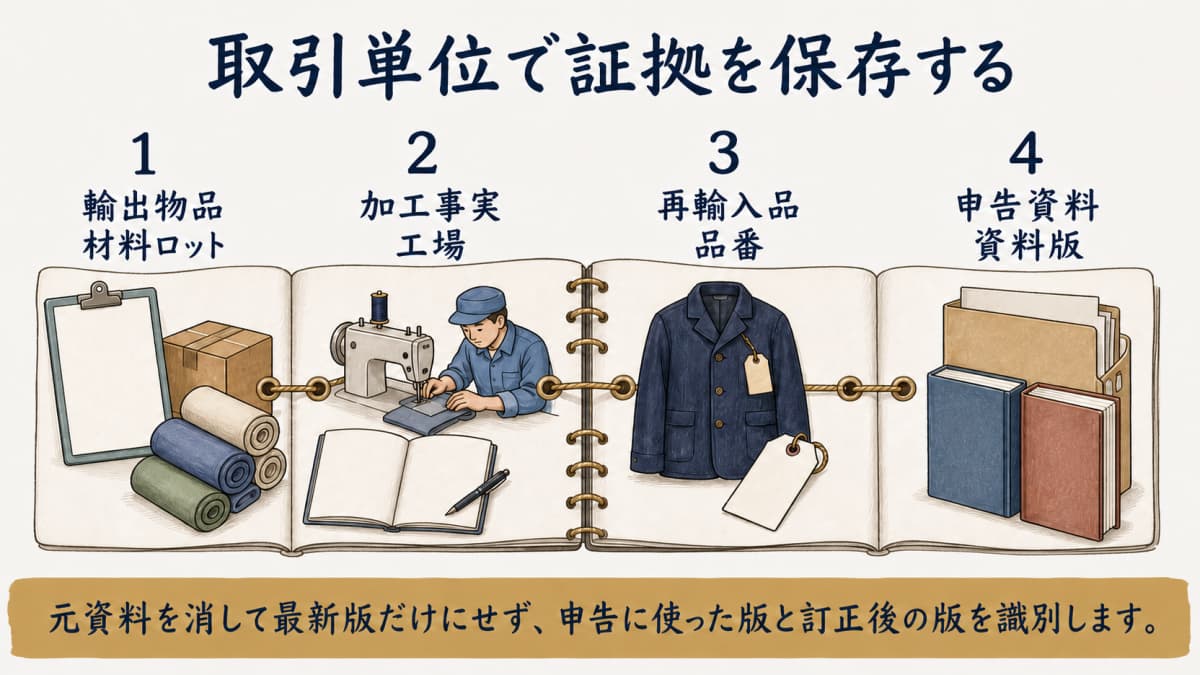 取引単位で証拠を保存する

1
輸出物品
材料ロット

2
加工事実
工場

3
再輸入品
品番

4
申告資料
資料版

元資料を消して最新版だけにせず、申告に使った版と訂正後の版を識別します。