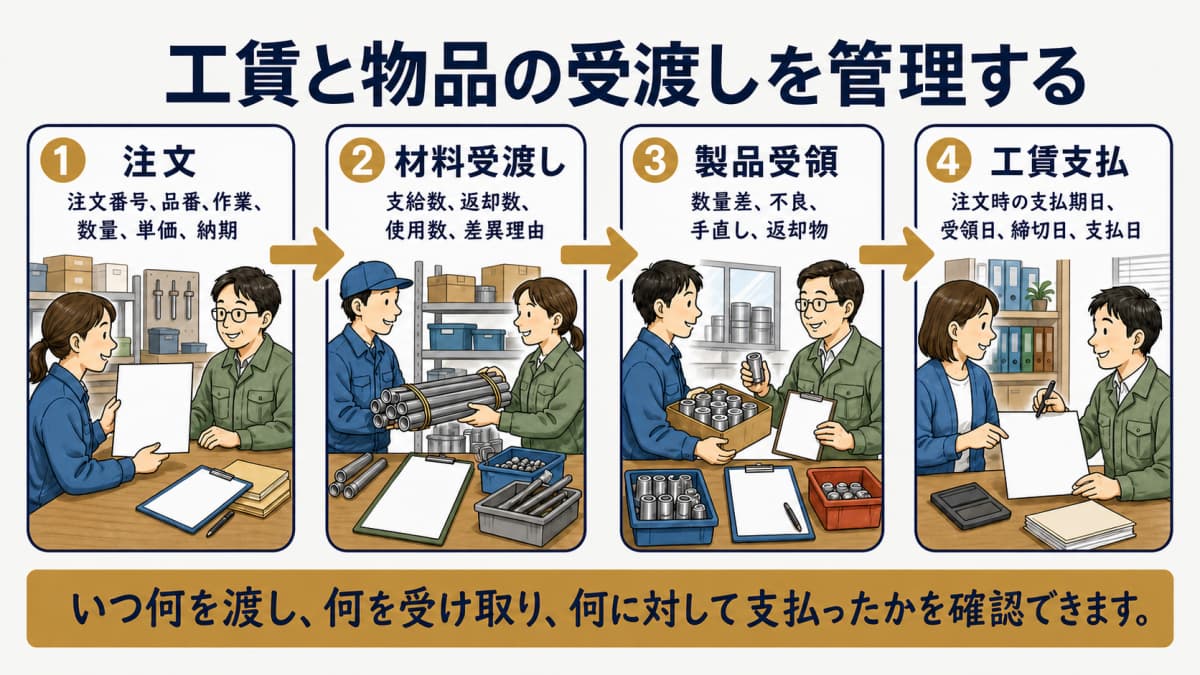 工賃と物品の受渡しを管理する

1 注文
注文番号、品番、作業、数量、単価、納期

2 材料受渡し
支給数、返却数、使用数、差異理由

3 製品受領
数量差、不良、手直し、返却物

4 工賃支払
注文時の支払期日、受領日、締切日、支払日

いつ何を渡し、何を受け取り、何に対して支払ったかを確認できます。