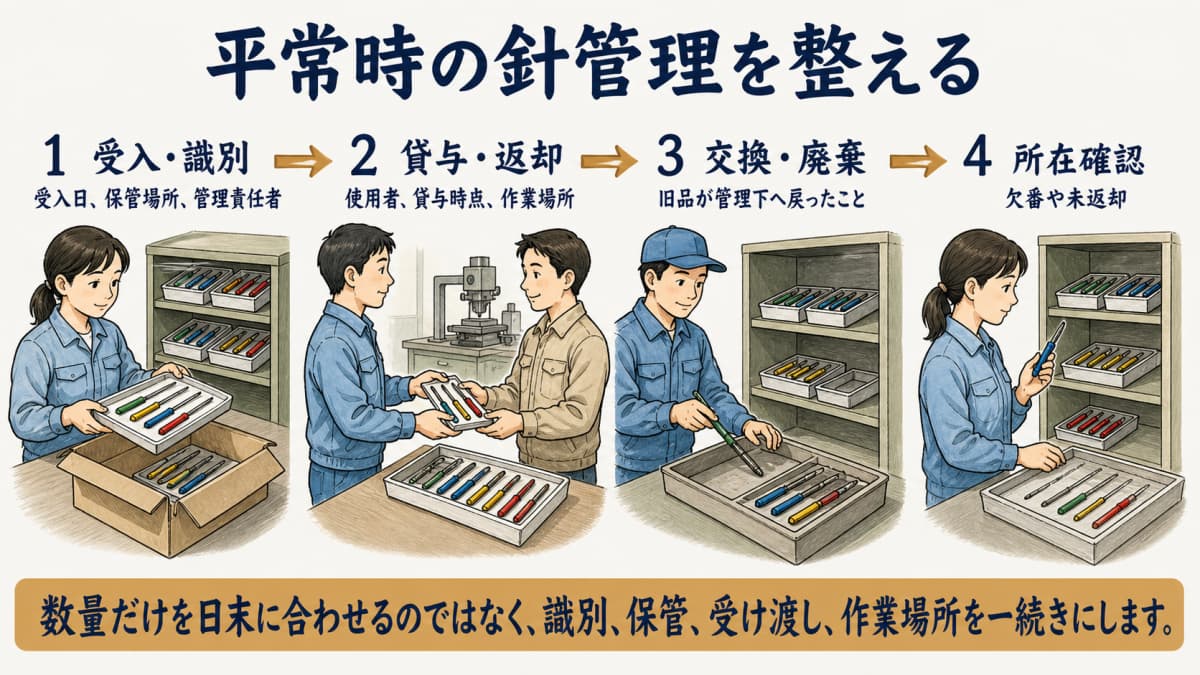 平常時の針管理を整える

1 受入・識別
受入日、保管場所、管理責任者

2 貸与・返却
使用者、貸与時点、作業場所

3 交換・廃棄
旧品が管理下へ戻ったこと

4 所在確認
欠番や未返却

数量だけを日末に合わせるのではなく、識別、保管、受け渡し、作業場所を一続きにします。