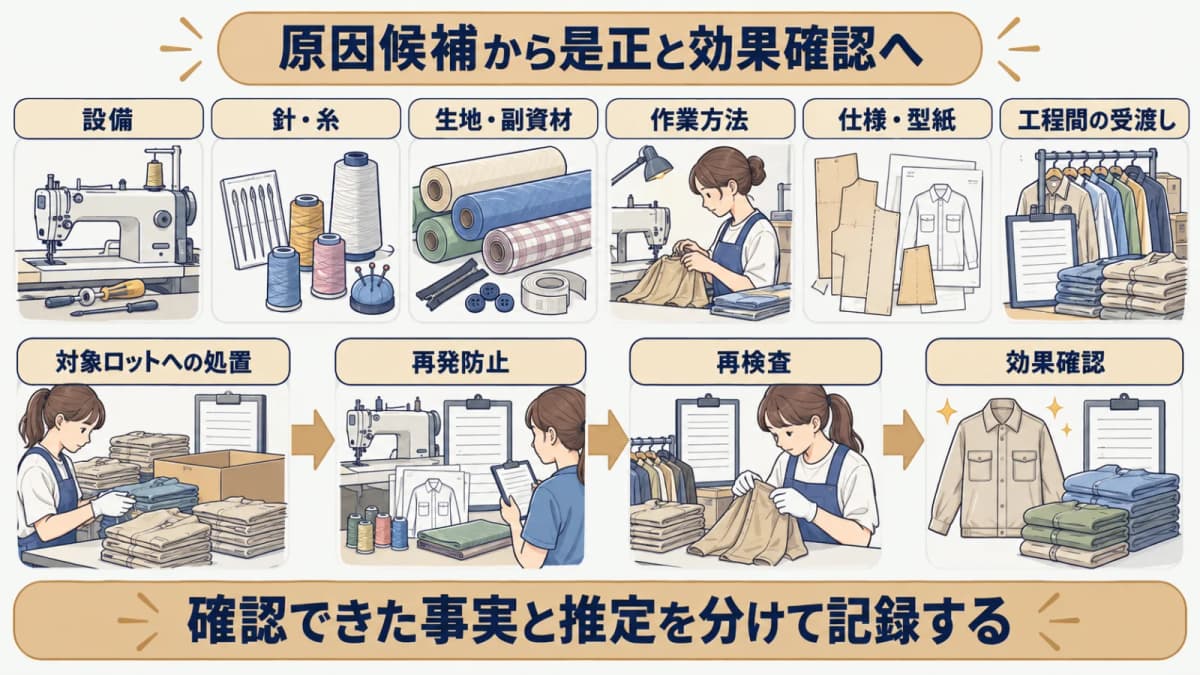 原因候補から是正と効果確認へ

設備

針・糸

生地・副資材

作業方法

仕様・型紙

工程間の受渡し

対象ロットへの処置

再発防止

再検査

効果確認

確認できた事実と推定を分けて記録する