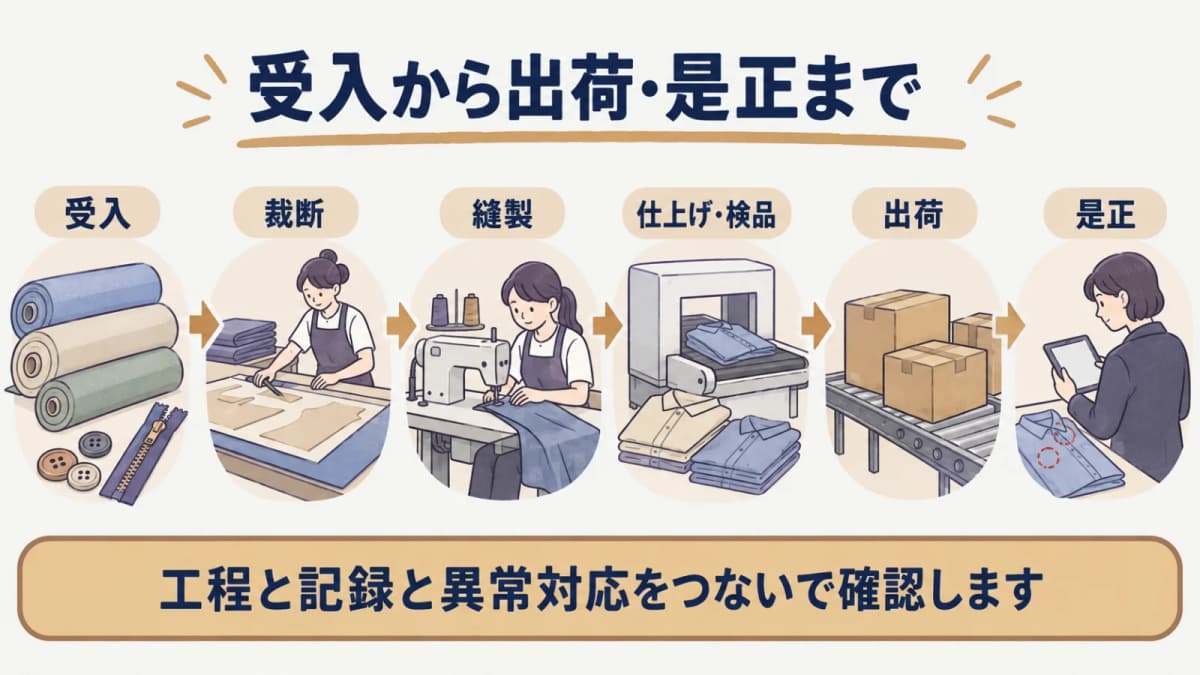 受入から出荷・是正まで

受入

裁断

縫製

仕上げ・検品

出荷

是正

工程と記録と異常対応をつないで確認します