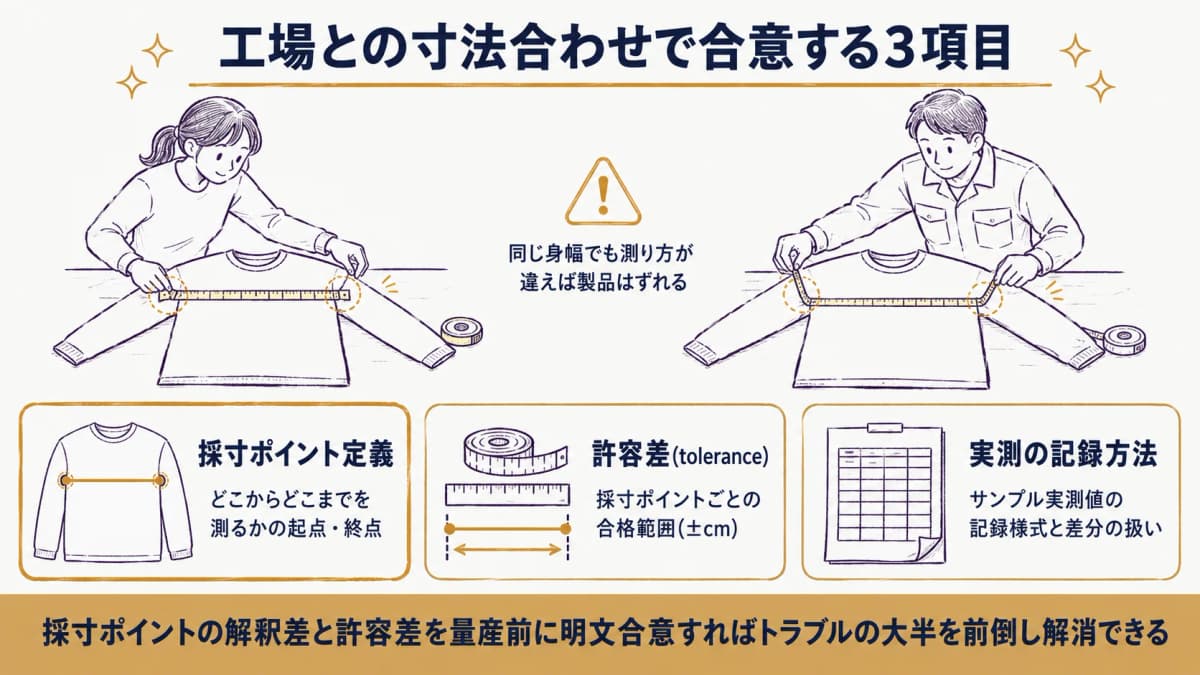 工場との寸法合わせで合意する3項目

同じ身幅でも測り方が違えば製品はずれる

採寸ポイント定義
どこからどこまでを測るかの起点・終点

許容差(tolerance)
採寸ポイントごとの合格範囲(±cm)

実測の記録方法
サンプル実測値の記録様式と差分の扱い

採寸ポイントの解釈差と許容差を量産前に明文合意すればトラブルの大半を前倒し解消できる