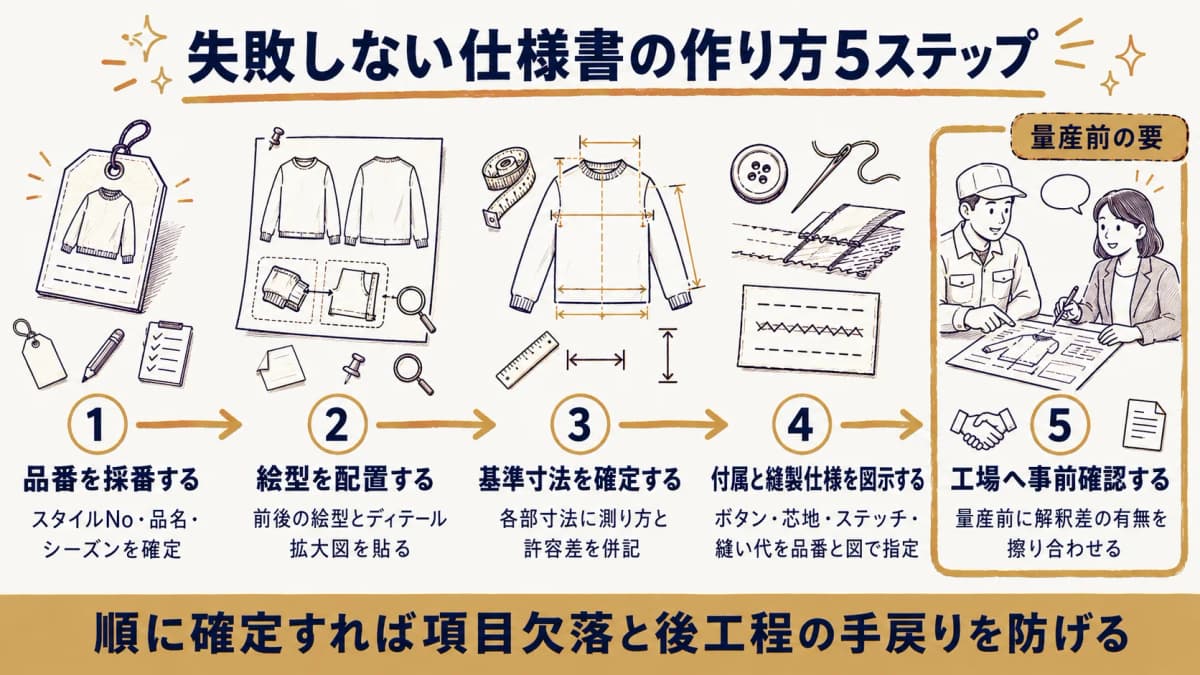 失敗しない仕様書の作り方5ステップ

量産前の要

1
品番を採番する
スタイルNo・品名・シーズンを確定

2
絵型を配置する
前後の絵型とディテール拡大図を貼る

3
基準寸法を確定する
各部寸法に測り方と許容差を併記

4
付属と縫製仕様を図示する
ボタン・芯地・ステッチ・縫い代を品番と図で指定

5
工場へ事前確認する
量産前に解釈差の有無を擦り合わせる

順に確定すれば項目欠落と後工程の手戻りを防げる