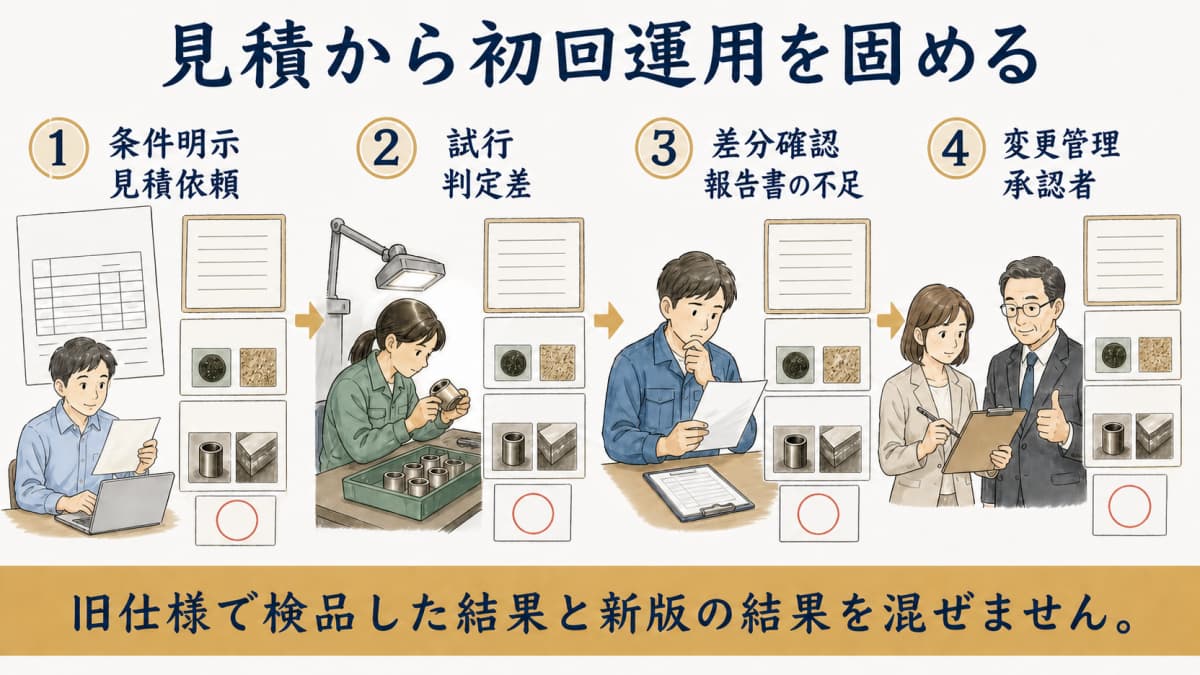 見積から初回運用を固める

1 条件明示 見積依頼

2 試行 判定差

3 差分確認 報告書の不足

4 変更管理 承認者

旧仕様で検品した結果と新版の結果を混ぜません。